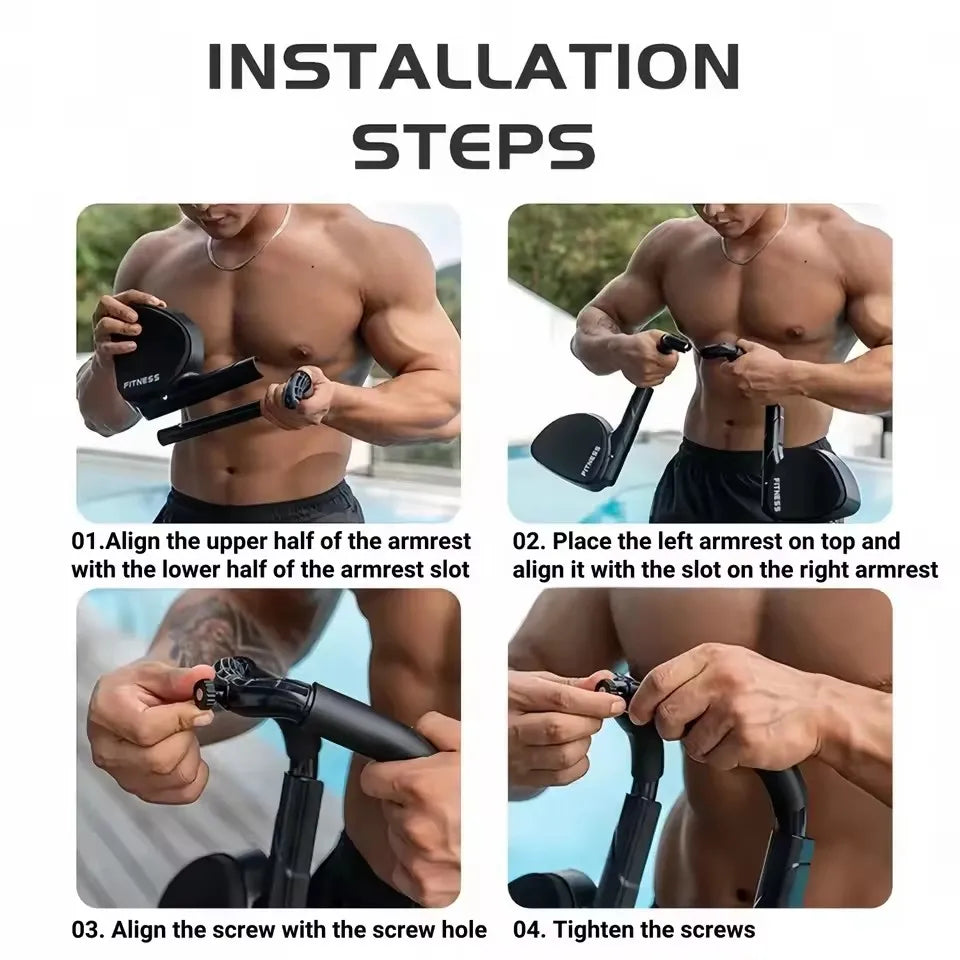 INSTALLATION STEPS

FITNESS

01.Align the upper half of the armrest with the lower half of the armrest slot

FITNESS

FITNESS

02. Place the left armrest on top and align it with the slot on the right armrest

03. Align the screw with the screw hole

04. Tighten the screws